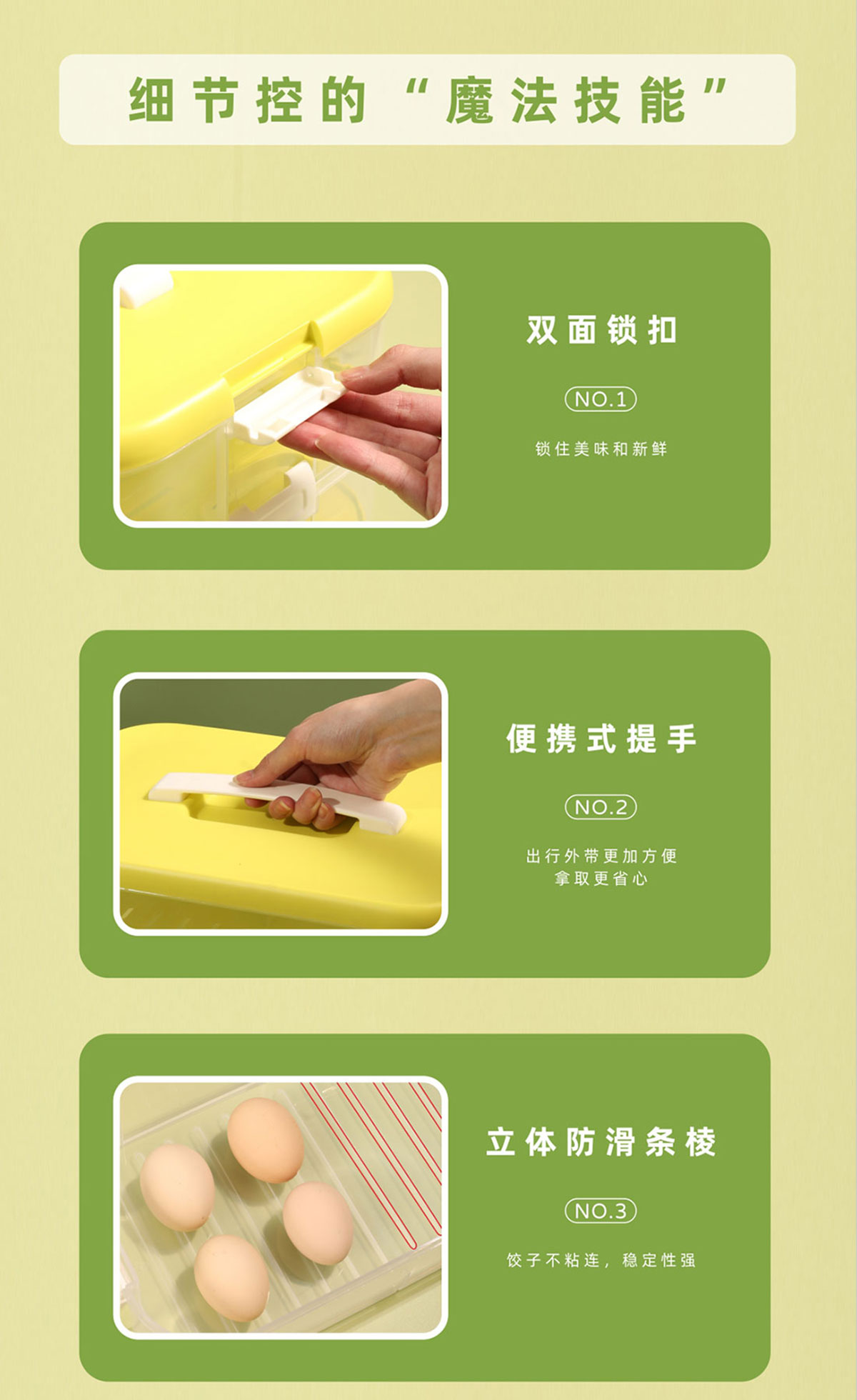 细节控的“魔法技能”

双面锁扣

NO.1

锁住美味和新鲜

便携式提手

NO.2

出行外带更加方便
拿取更省心

立体防滑条棱

NO.3

饺子不粘连，稳定性强